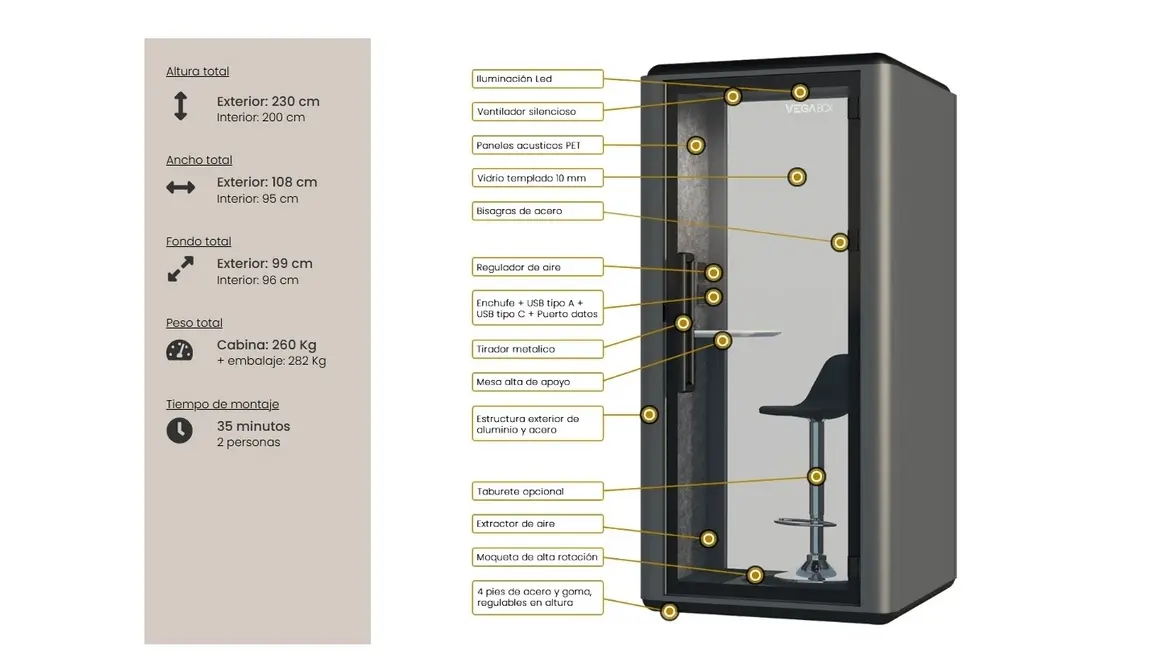 Altura total
Exterior: 230 cm
Interior: 200 cm

Ancho total
Exterior: 108 cm
Interior: 95 cm

Fondo total
Exterior: 99 cm
Interior: 96 cm

Peso total
Cabina: 260 Kg
+ embalaje: 282 Kg

Tiempo de montaje
35 minutos
2 personas

Iluminación Led
Ventilador silencioso
Paneles acusticos PET
Vidrio templado 10 mm
Bisagras de acero
Regulador de aire
Enchufe + USB tipo A + USB tipo C + Puerto datos
Tirador metalico
Mesa alta de apoyo
Estructura exterior de aluminio y acero
Taburete opcional
Extractor de aire
Moqueta de alta rotación
4 pies de acero y goma, regulables en altura

VEGABOX