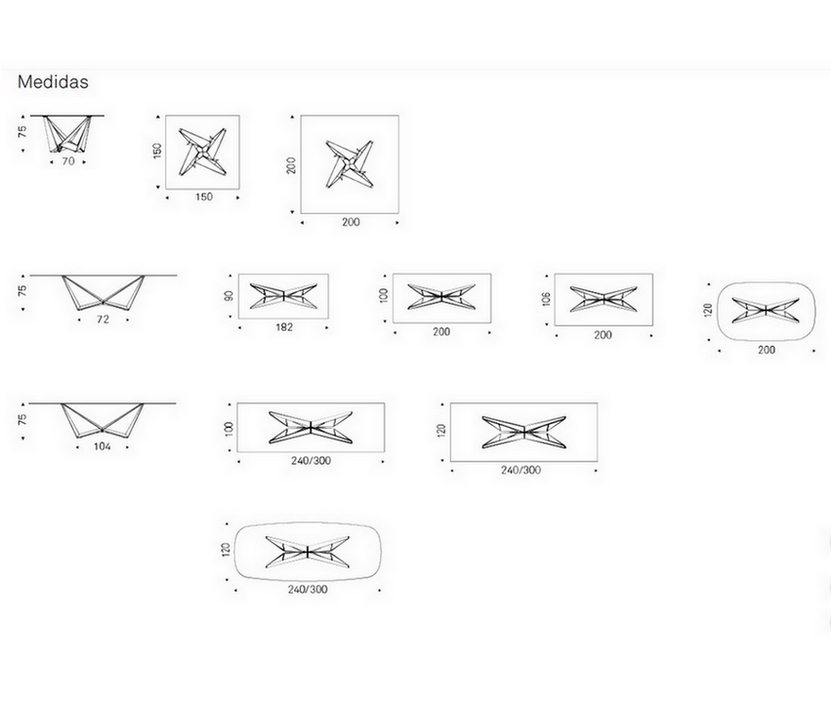 Medidas

75
70

150
150

200
200

75
72

90
182

100
200

106
200

120
200

75
104

100
240/300

120
240/300

120
240/300