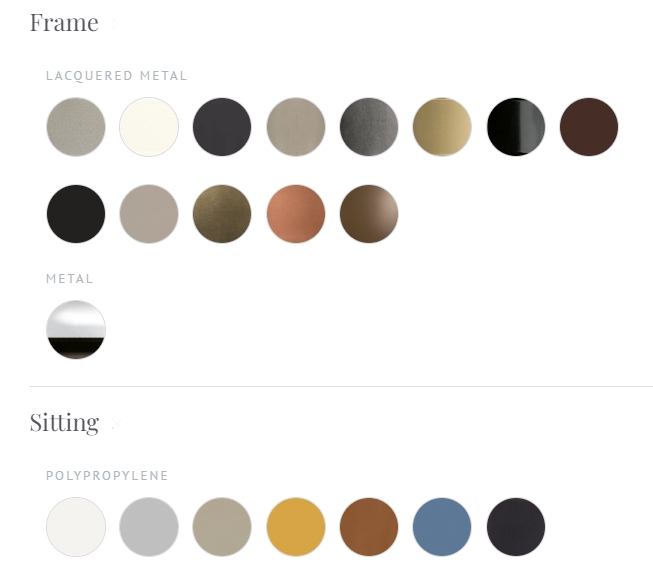 Frame

LACQUERED METAL

METAL

Sitting

POLYPROPYLENE